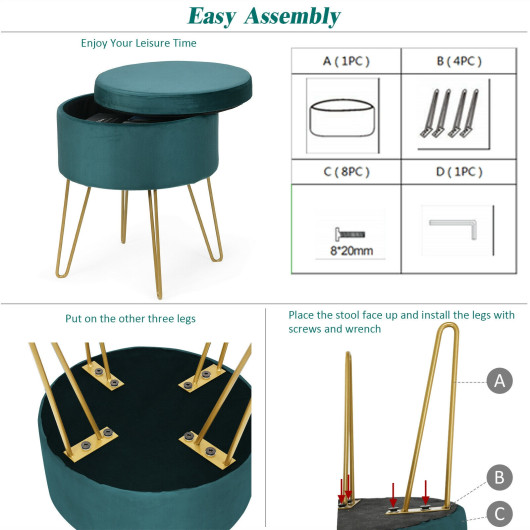 Easy Assembly

Enjoy Your Leisure Time

| A ( 1PC ) | B ( 4PC ) |
|---|---|
| | |
| C ( 8PC ) | D ( 1PC ) |
| 8*20mm | |

Put on the other three legs

Place the stool face up and install the legs with screws and wrench

A

B

C