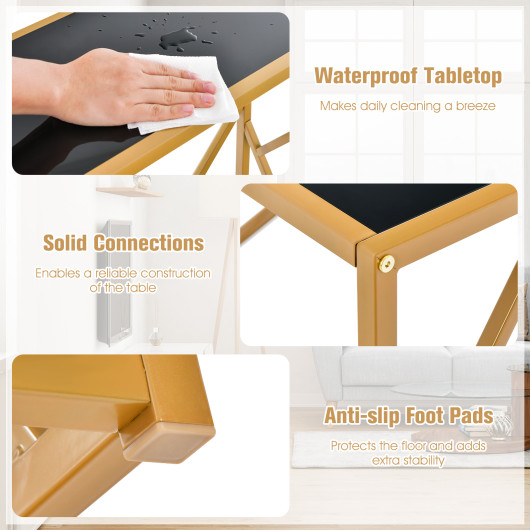 Waterproof Tabletop

Makes daily cleaning a breeze

Solid Connections

Enables a reliable construction of the table

Anti-slip Foot Pads

Protects the floor and adds extra stability