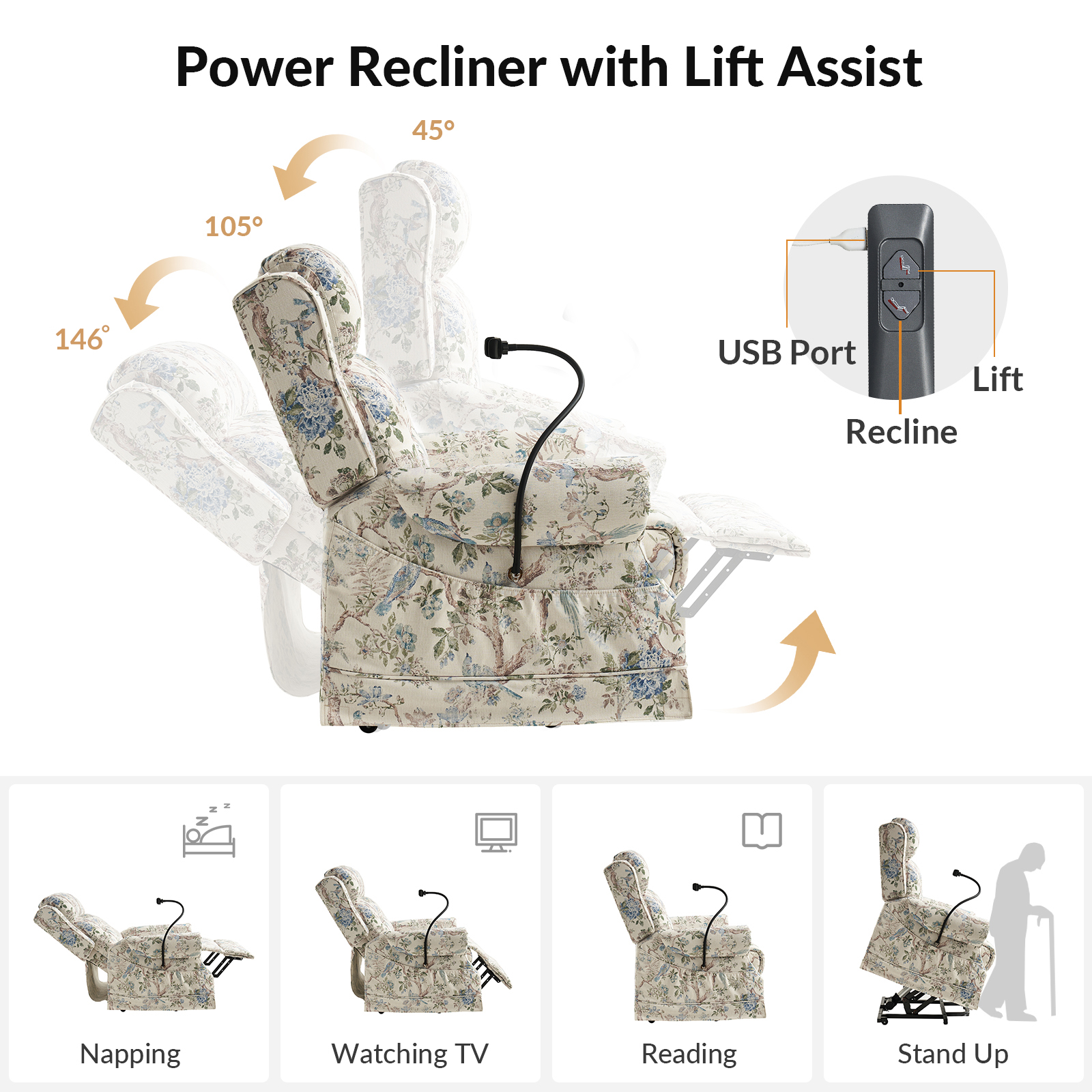 Power Recliner with Lift Assist

45°

105°

146°

USB Port

Lift

Recline

Napping

Watching TV

Reading

Stand Up