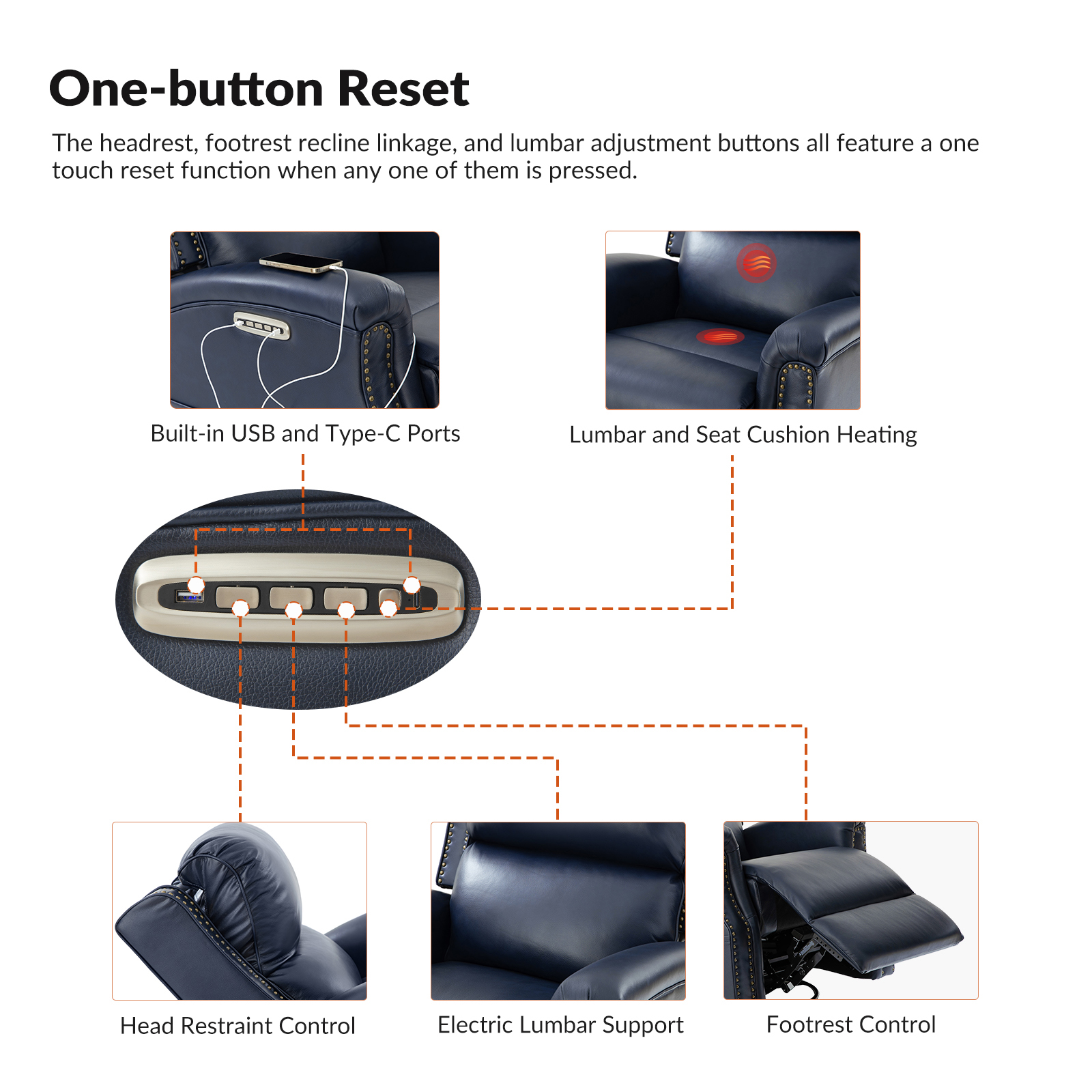 One-button Reset

The headrest, footrest recline linkage, and lumbar adjustment buttons all feature a one touch reset function when any one of them is pressed.

Built-in USB and Type-C Ports

Lumbar and Seat Cushion Heating

Head Restraint Control

Electric Lumbar Support

Footrest Control