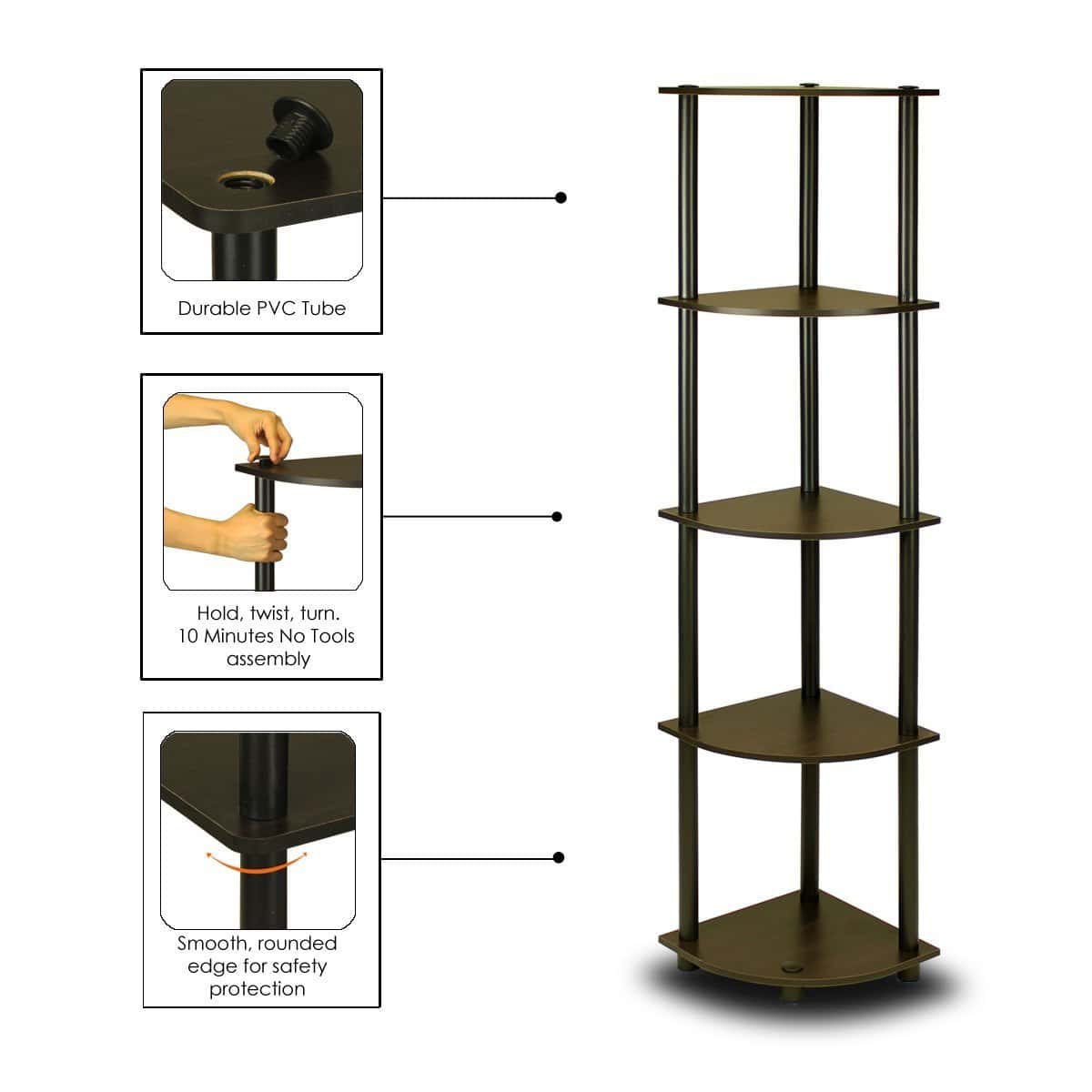 Durable PVC Tube

Hold, twist, turn.
10 Minutes No Tools
assembly

Smooth, rounded
edge for safety
protection